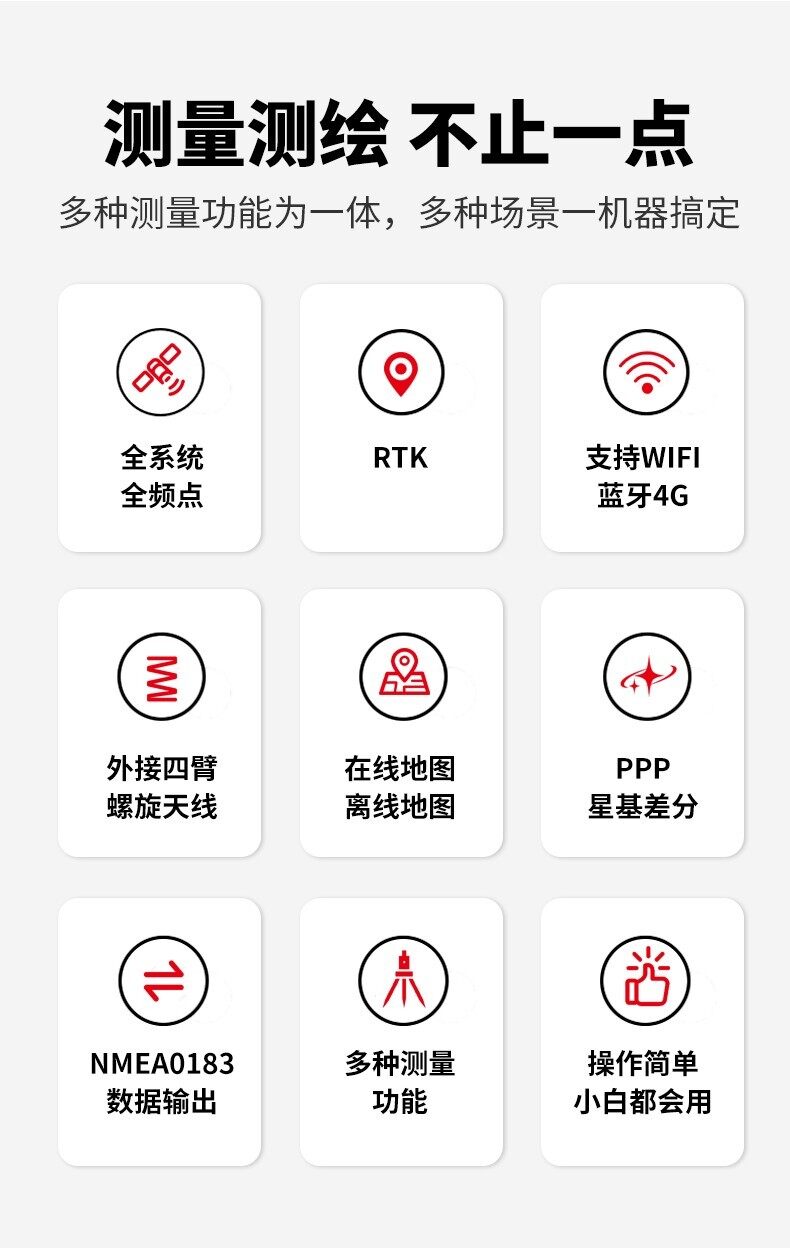 测量测绘 不止一点

多种测量功能为一体，多种场景一机器搞定

全系统
全频点

RTK

支持WIFI
蓝牙4G

外接四臂
螺旋天线

在线地图
离线地图

PPP
星基差分

NMEA0183
数据输出

多种测量
功能

操作简单
小白都会用