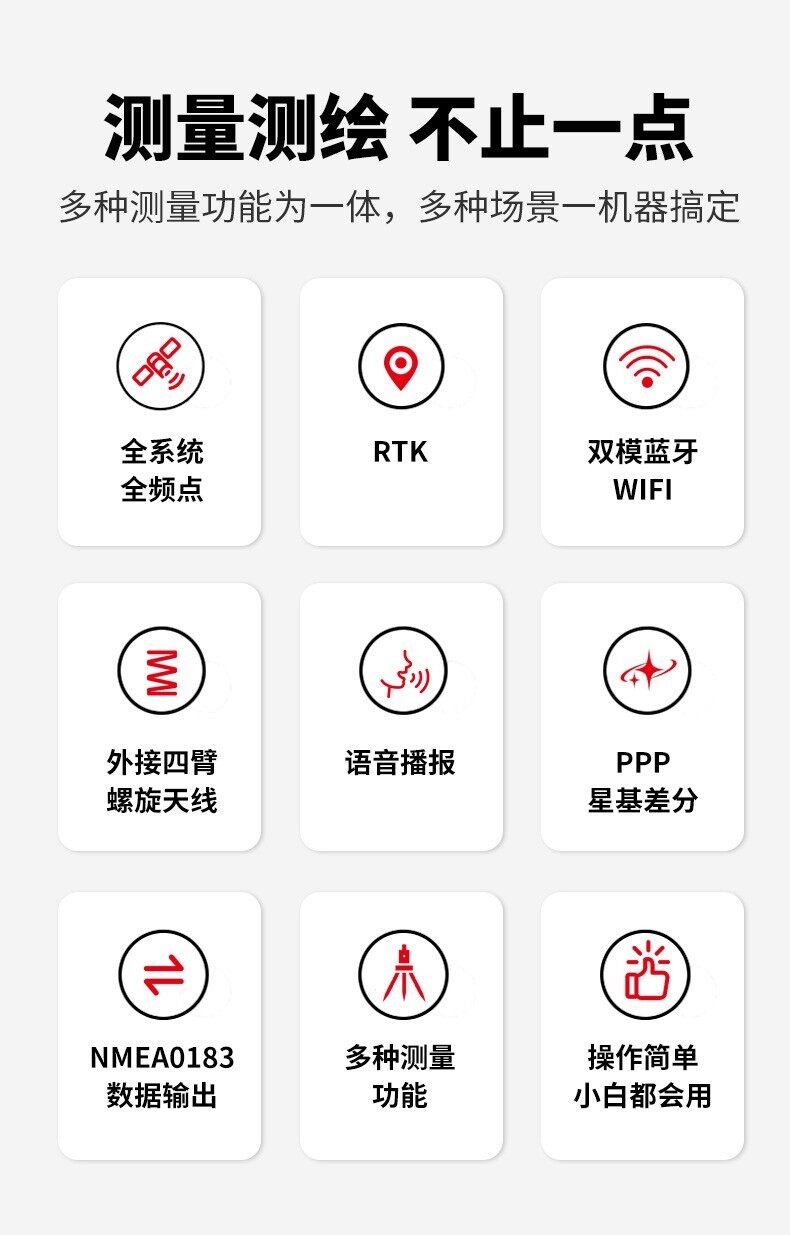 测量测绘 不止一点

多种测量功能为一体，多种场景一机器搞定

全系统
全频点

RTK

双模蓝牙
WIFI

外接四臂
螺旋天线

语音播报

PPP
星基差分

NMEA0183
数据输出

多种测量
功能

操作简单
小白都会用